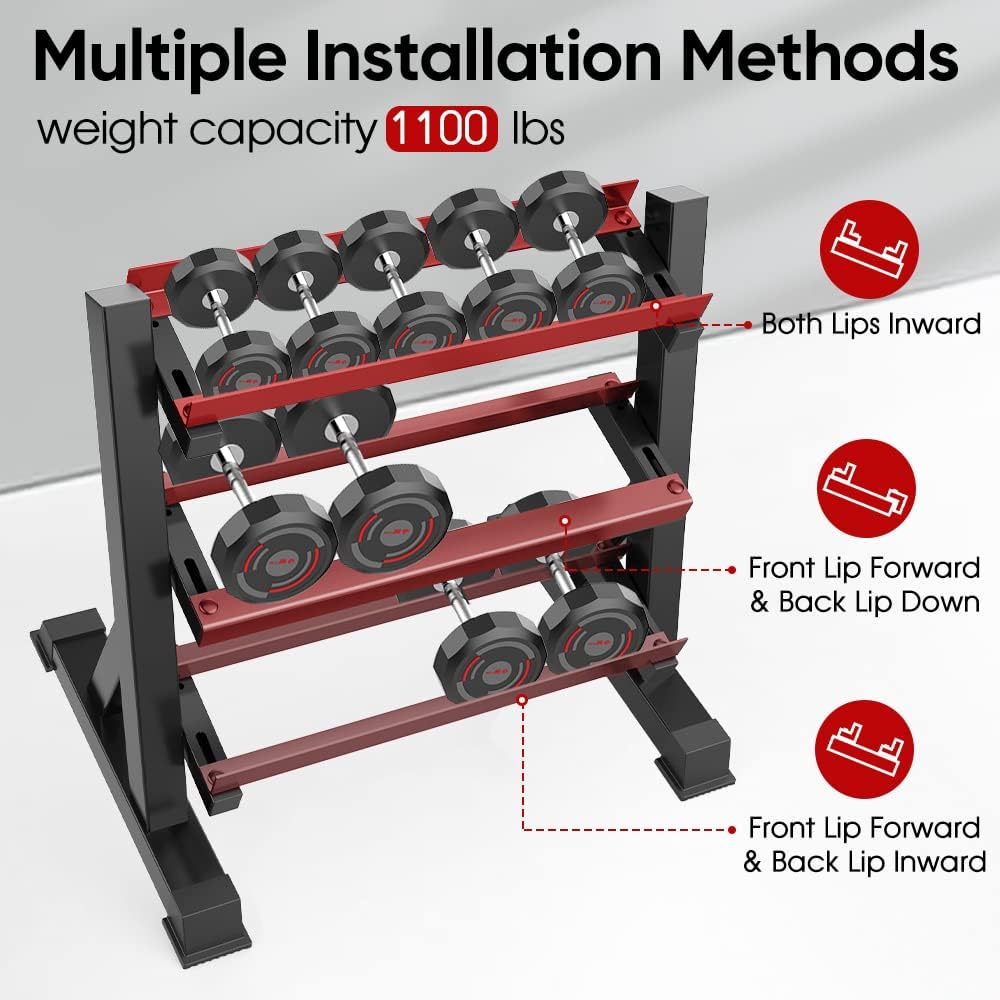 Multiple Installation Methods

weight capacity 1100 lbs

Both Lips Inward

Front Lip Forward & Back Lip Down

Front Lip Forward & Back Lip Inward