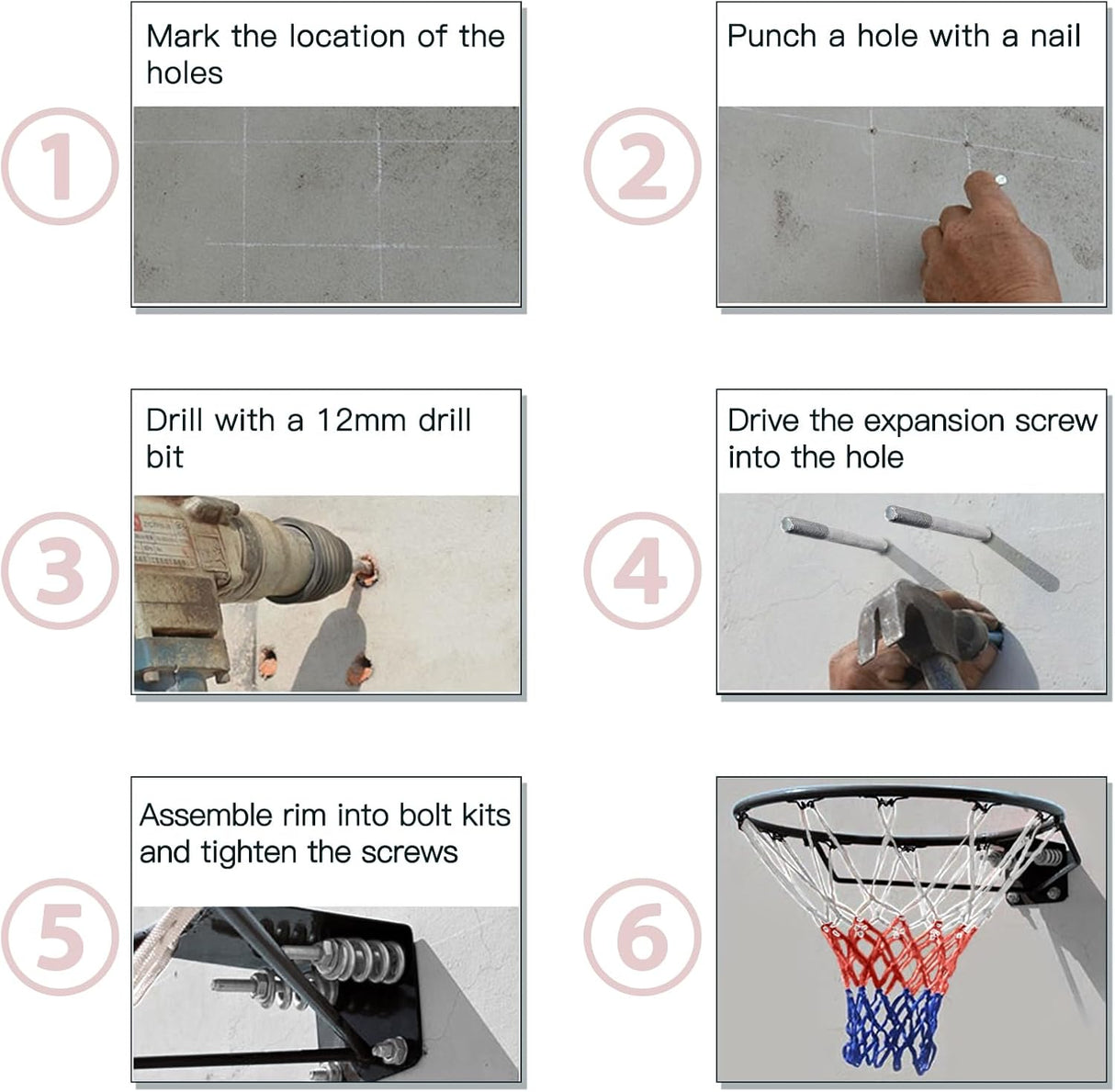 1
Mark the location of the holes

2
Punch a hole with a nail

3
Drill with a 12mm drill bit

4
Drive the expansion screw into the hole

5
Assemble rim into bolt kits and tighten the screws

6