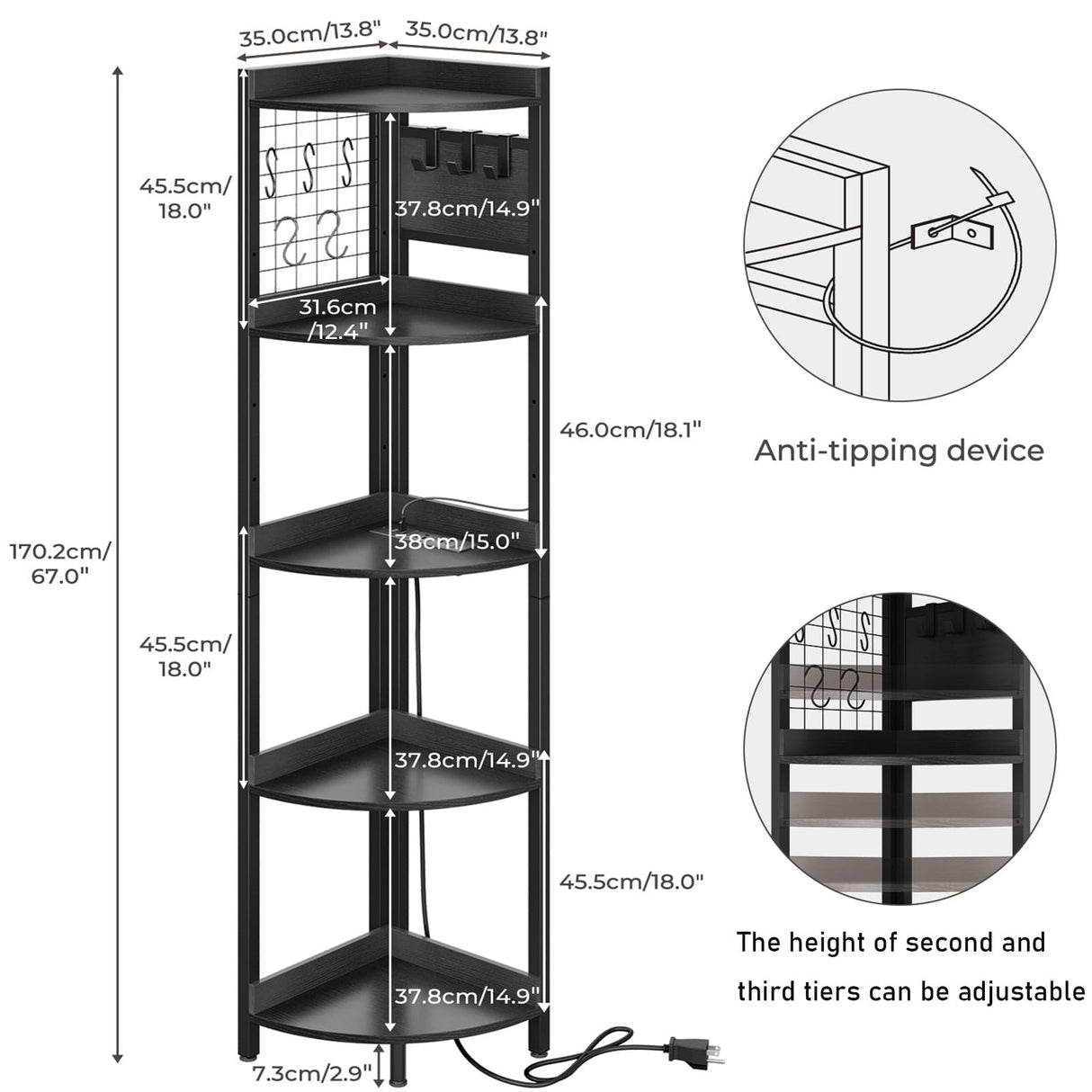 35.0cm/13.8"
35.0cm/13.8"

45.5cm/ 18.0"

37.8cm/14.9"

31.6cm /12.4"

46.0cm/18.1"

170.2cm/ 67.0"

38cm/15.0"

45.5cm/ 18.0"

37.8cm/14.9"

45.5cm/18.0"

37.8cm/14.9"

7.3cm/2.9"

Anti-tipping device

The height of second and third tiers can be adjustable