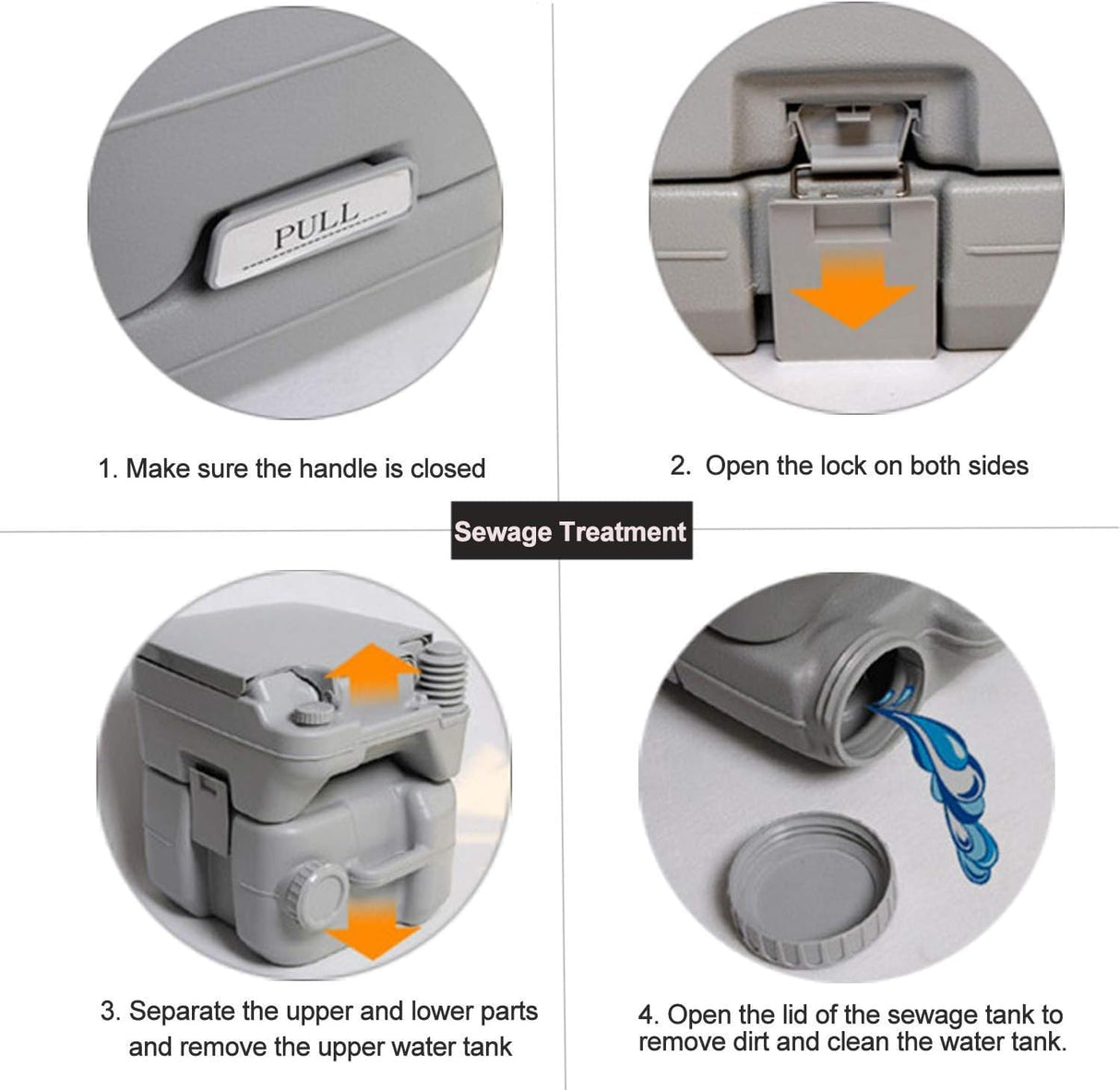 PULL

1. Make sure the handle is closed

2. Open the lock on both sides

Sewage Treatment

3. Separate the upper and lower parts and remove the upper water tank

4. Open the lid of the sewage tank to remove dirt and clean the water tank.